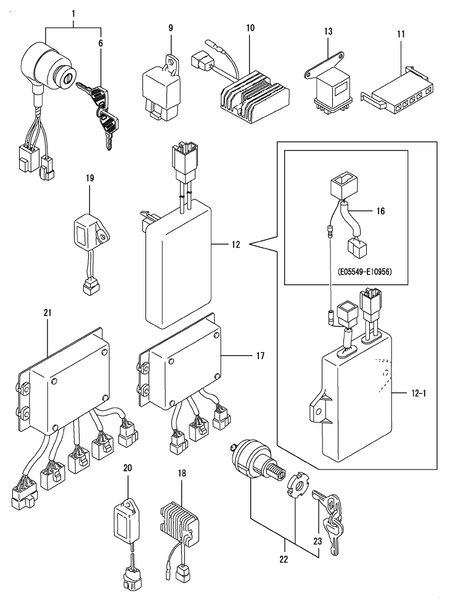 1
6
9
10
13
11
19
12
16
(E05549-E10956)
21
17
12-1
20
18
22
23