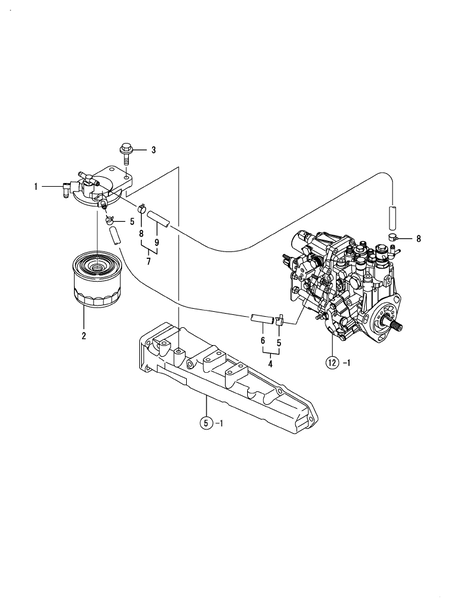 3
1
5
8
9
7
8
2
6
5
4
12 -1
5 -1