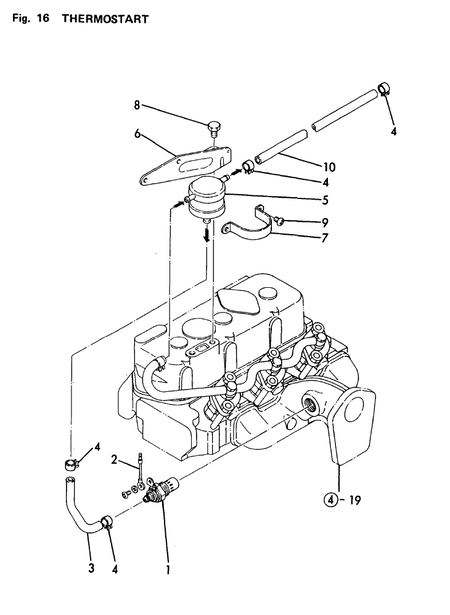 Fig. 16 THERMOSTART

8
6
4
10
4
5
9
7
4
2
④ - 19
3
4
1