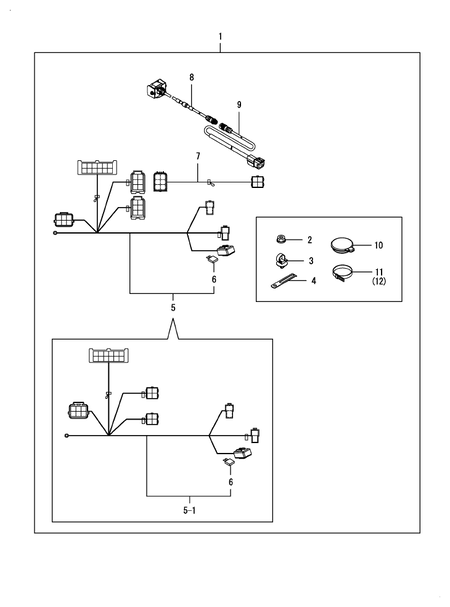 1
8
9
7
2
10
3
11
(12)
4
6
5
6
5-1