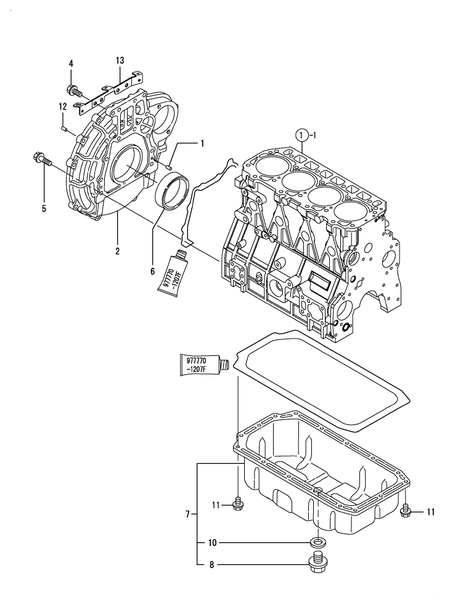 4
13
12
1
①-1
5
2
6
977770 -1207F
977770 -1207F
7
11
11
10
8