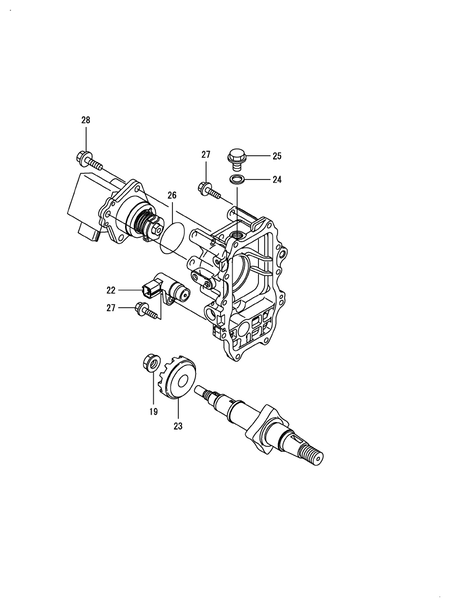 28
27
25
24
26
22
27
19
23