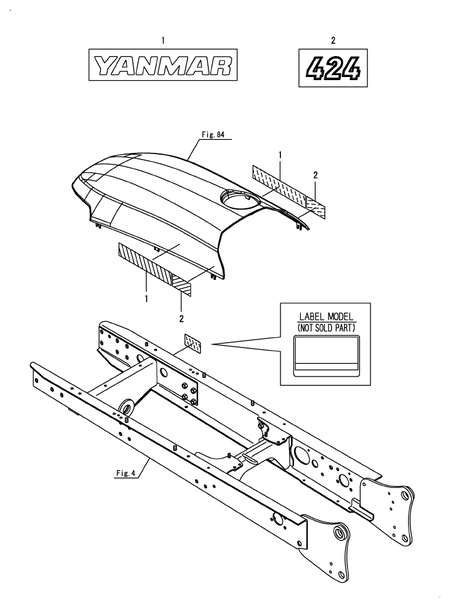 1

YANMAR

2

424

Fig. 84

1

2

1

2

LABEL MODEL
(NOT SOLD PART)

Fig. 4