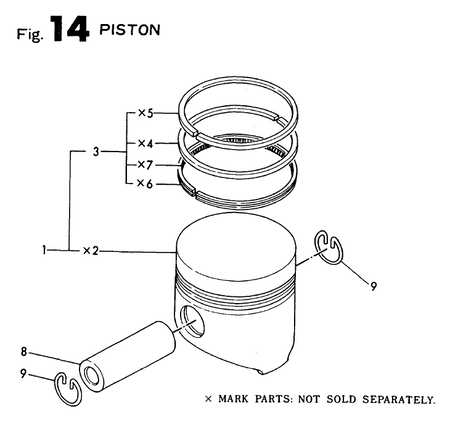 Fig. 14 PISTON

×5
×4
3
×7
×6
1
×2
9
8
9

× MARK PARTS: NOT SOLD SEPARATELY.