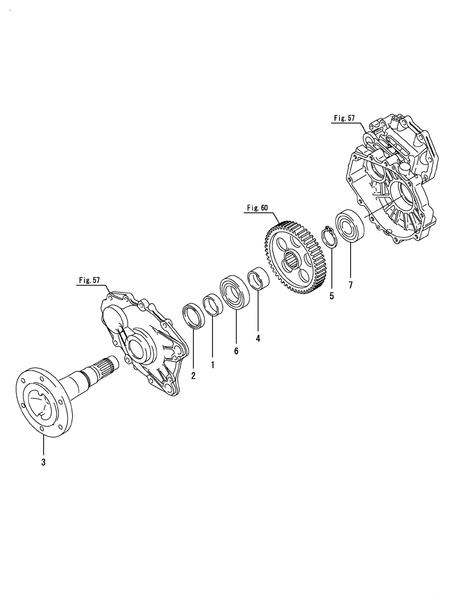 Fig. 57

Fig. 60

Fig. 57

5
7
4
6
1
2
3