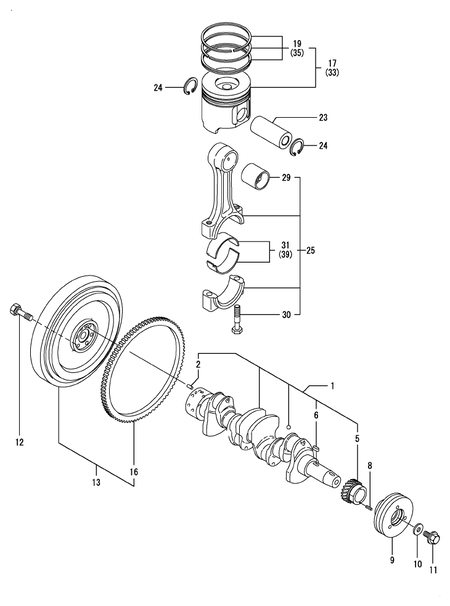 19
(35)
17
(33)
24
23
24
29
31
(39)
25
30
2
1
6
5
8
12
13
16
9
10
11