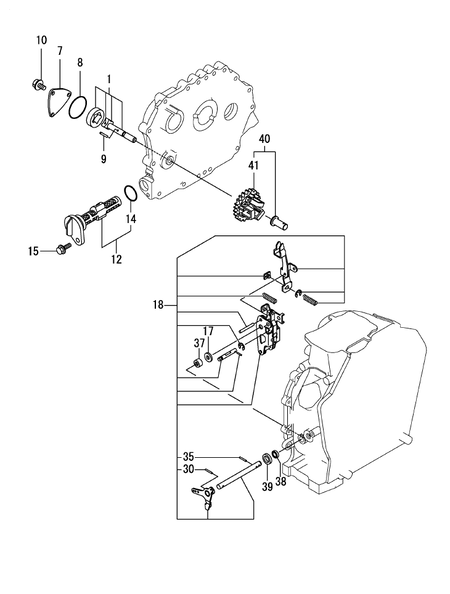 10
7
8
1
9
40
41
14
15
12
18
17
37
35
30
39
38