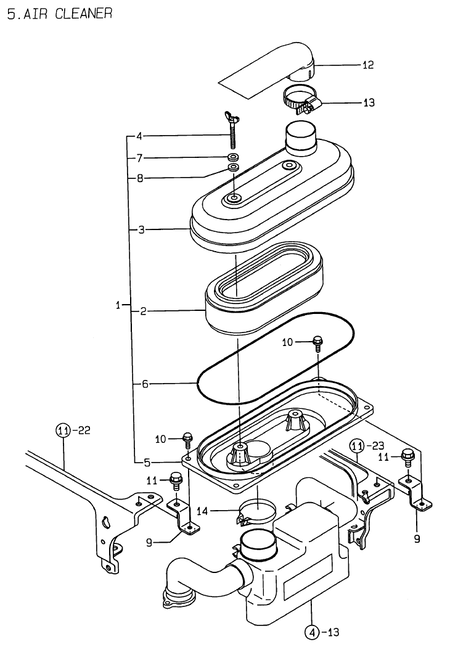 5.AIR CLEANER

12

13

4

7

8

3

1

2

10

6

11-22

10

5

11-23

11

11

14

9

9

4-13