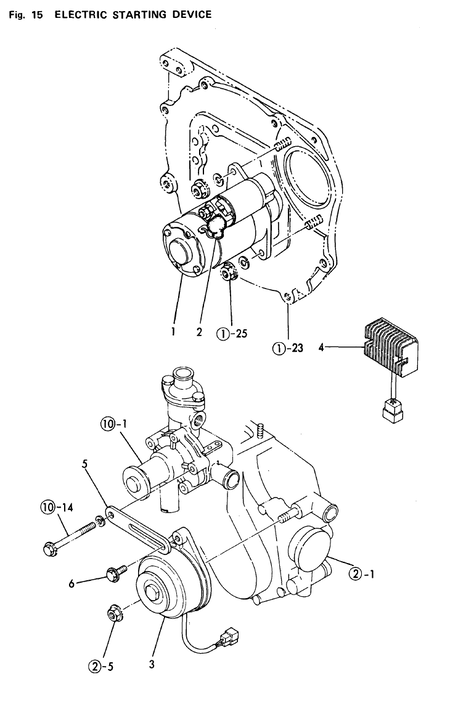 Fig. 15 ELECTRIC STARTING DEVICE

1
2
①-25
①-23
4
⑩-1
5
⑩-14
6
②-1
②-5
3