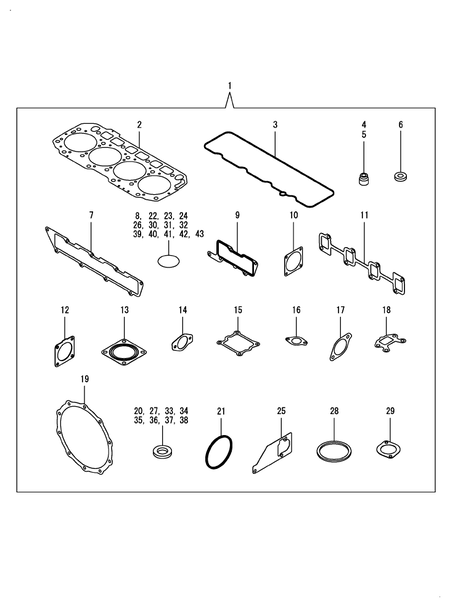 1

2

3

4
5

6

7

8, 22, 23, 24
26, 30, 31, 32
39, 40, 41, 42, 43

9

10

11

12

13

14

15

16

17

18

19

20, 27, 33, 34
35, 36, 37, 38

21

25

28

29