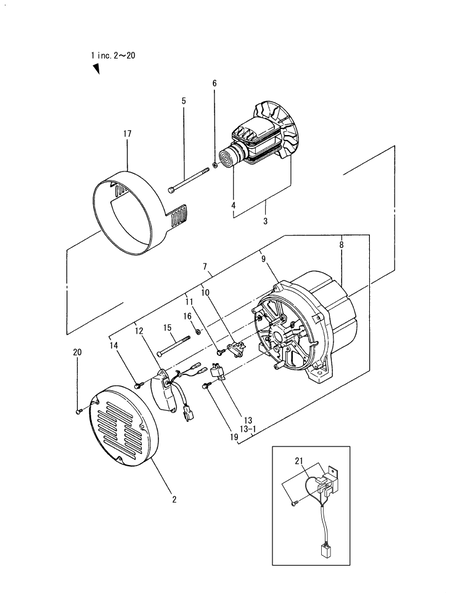 1 inc. 2～20

6
5
17
4
3
8
9
7
10
11
16
15
12
14
20
13
13-1
19
2
21