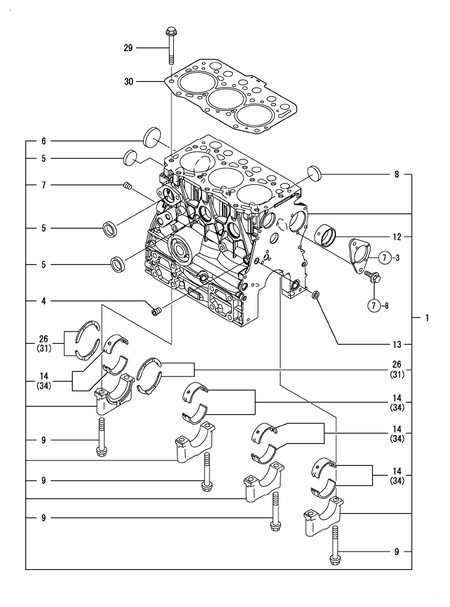 29
30
6
5
7
5
5
4
26
(31)
14
(34)
9
9
9
8
12
7-3
7-8
1
13
26
(31)
14
(34)
14
(34)
14
(34)
9