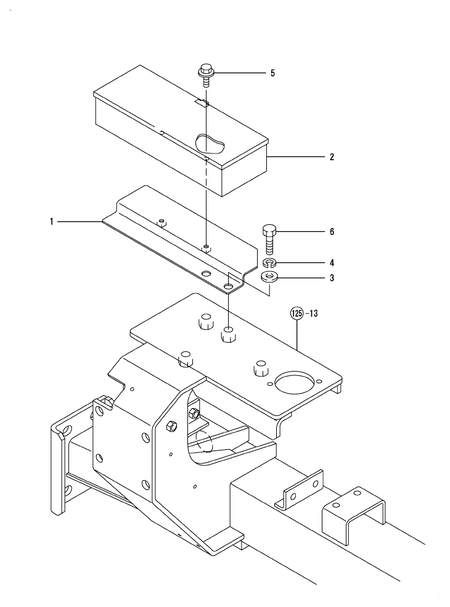 5
2
1
6
4
3
125 -13