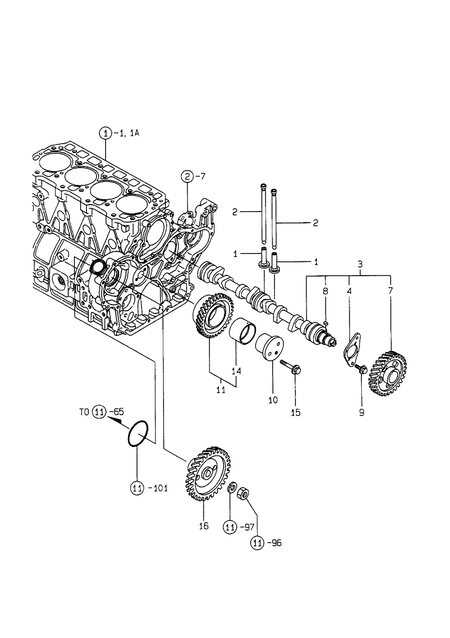 1 -1, 1A

2 -7

2

2

1

1

3

8

4

7

14

11

10

15

9

TO 11 -65

11 -101

16

11 -97

11 -96