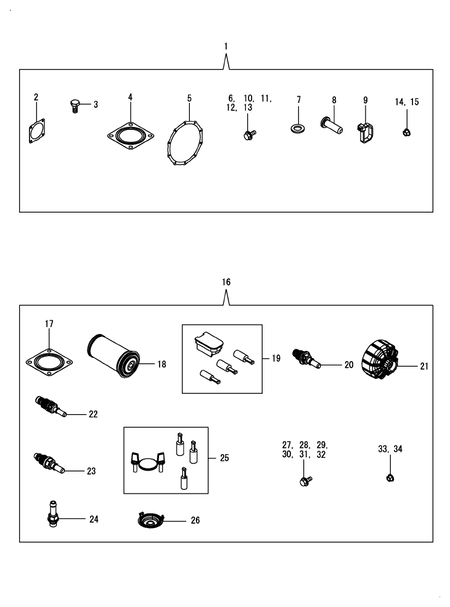 1

2
3
4
5
6, 10, 11, 12, 13
7
8
9
14, 15

16

17
18
19
20
21
22
23
24
25
26
27, 28, 29, 30, 31, 32
33, 34