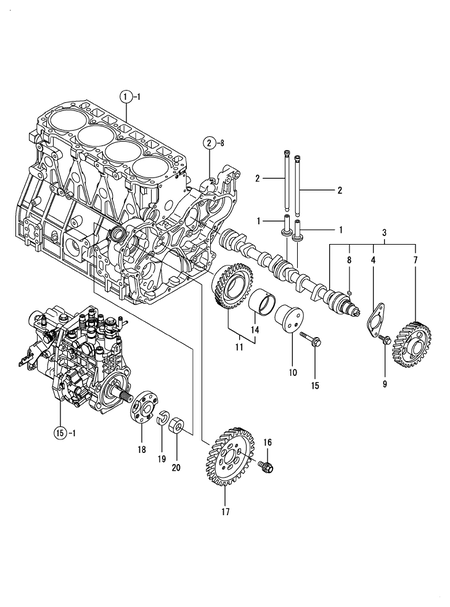 1-1
2-8
2
2
1
1
3
8
4
7
14
11
10
15
9
15-1
18
19
20
16
17