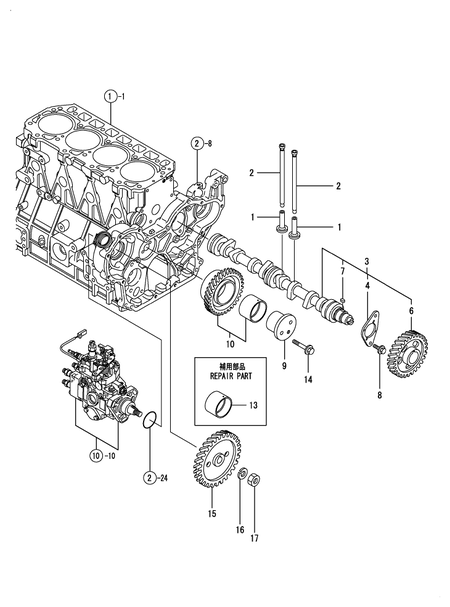 ①-1
②-8
2
2
1
1
3
7
4
6
10
9
14
8
補用部品
REPAIR PART
13
⑩-10
②-24
15
16
17