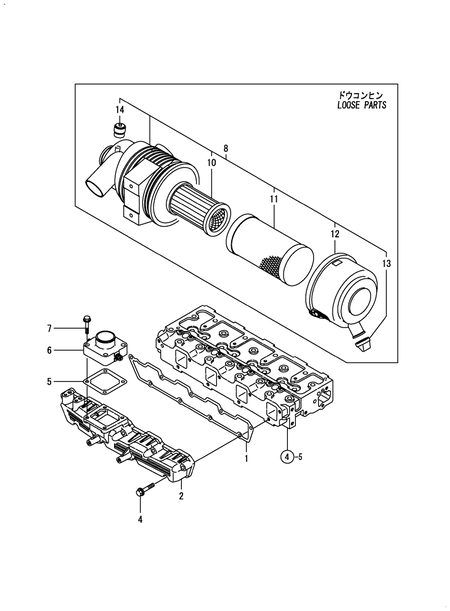 ドウコンヒン
LOOSE PARTS

14
8
10
11
12
13
7
6
5
1
4-5
2
4