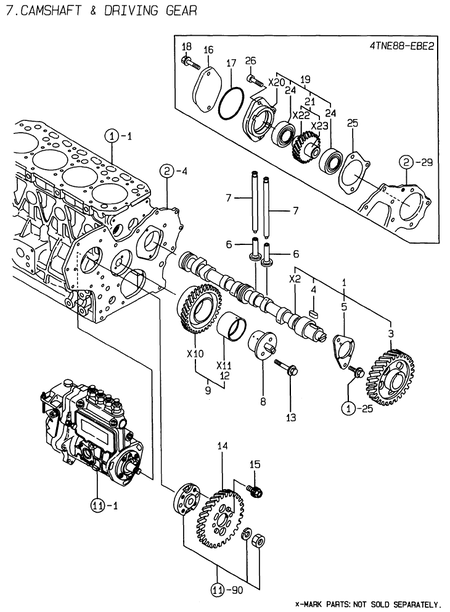 7.CAMSHAFT & DRIVING GEAR

4TNE88-EBE2

18
16
17
26
X20
19
24
21
X22
24
X23
25
2-29
1-1
2-4
7
7
6
6
X2
1
4
5
3
X10
X11
12
9
8
13
1-25
14
15
11-1
11-90

x-MARK PARTS: NOT SOLD SEPARATELY.