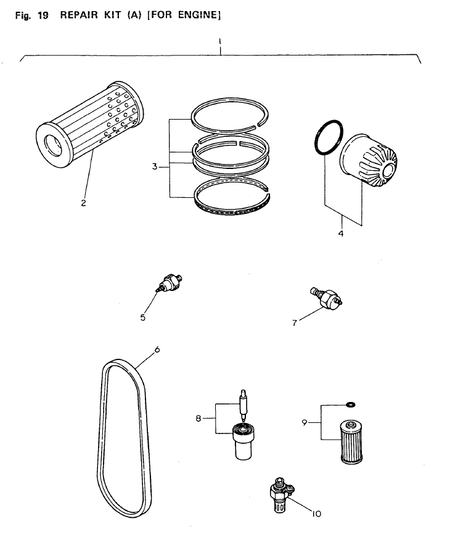 Fig. 19 REPAIR KIT (A) [FOR ENGINE]

1

2

3

4

5

7

6

8

9

10