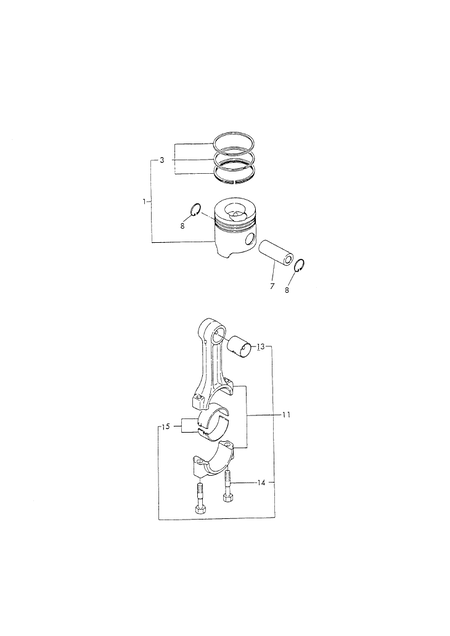 3
1
8
7
8
13
11
15
14