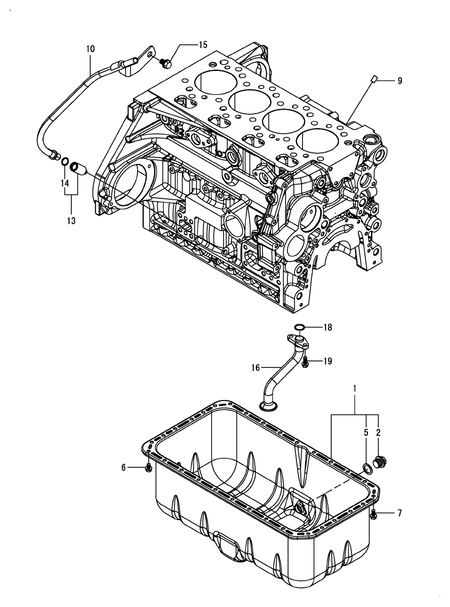 10
15
9
14
13
18
16
19
1
5
2
6
7