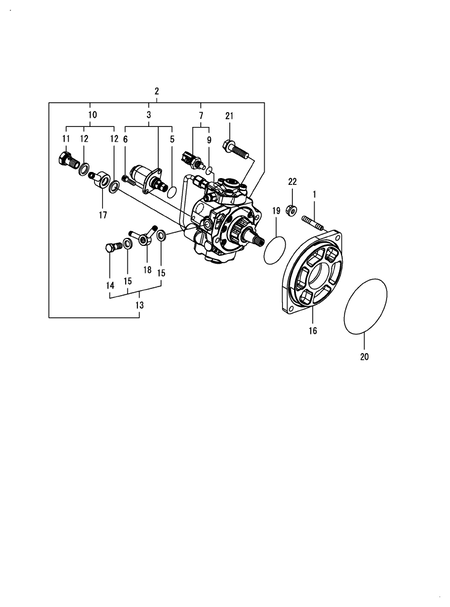 2
10
3
7
21
11
12
12
6
5
9
22
1
19
17
14
15
18
15
13
16
20