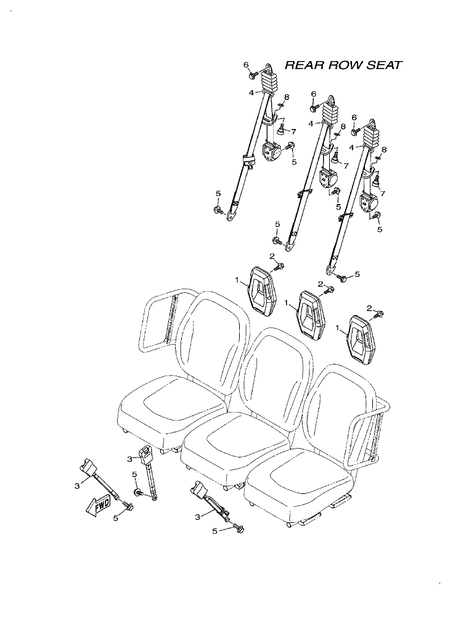 REAR ROW SEAT

6
4
8
7
5
5
6
4
8
7
5
5
6
4
8
7
5
5
2
1
2
1
2
1
3
3
5
5
3
5
FWD