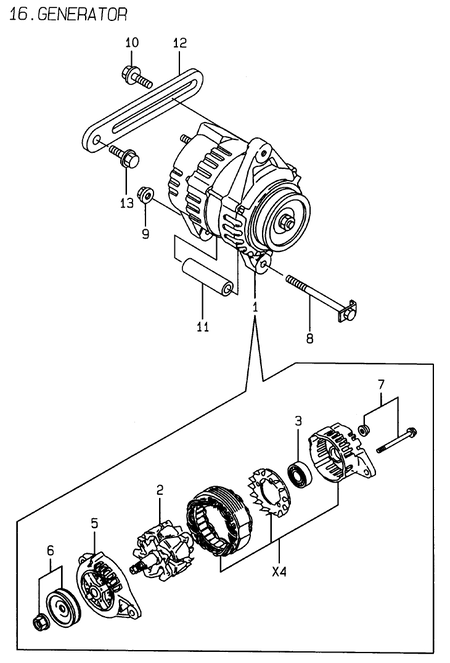 16.GENERATOR

10
12
13
9
11
1
8
7
3
2
5
6
X4