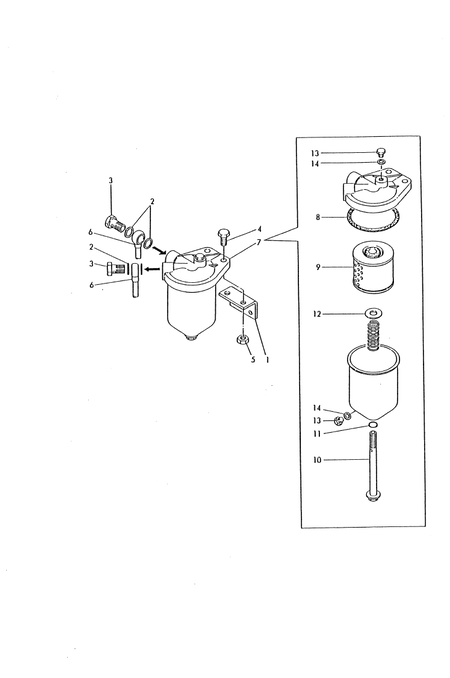 3
2
6
2
3
6
4
7
5
1
13
14
8
9
12
14
13
11
10