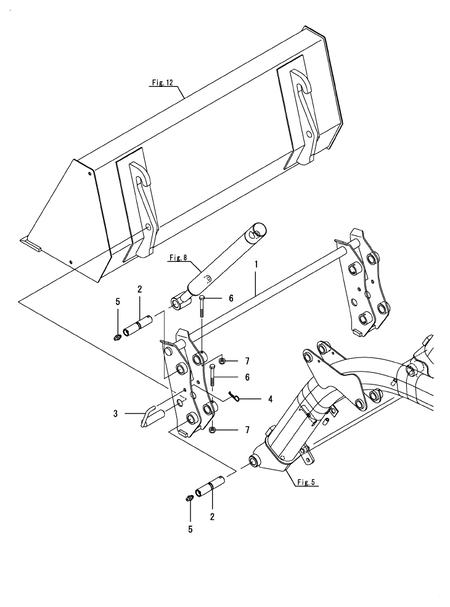 Fig. 12

Fig. 8

1

2

5

6

7

6

4

3

7

Fig. 5

2

5