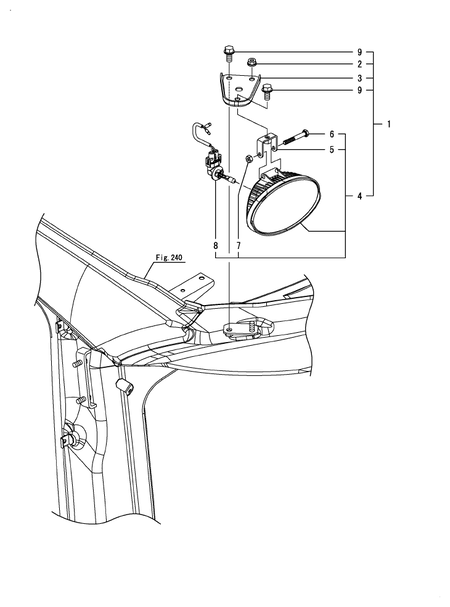 9
2
3
9
1
6
5
4
8
7
Fig. 240