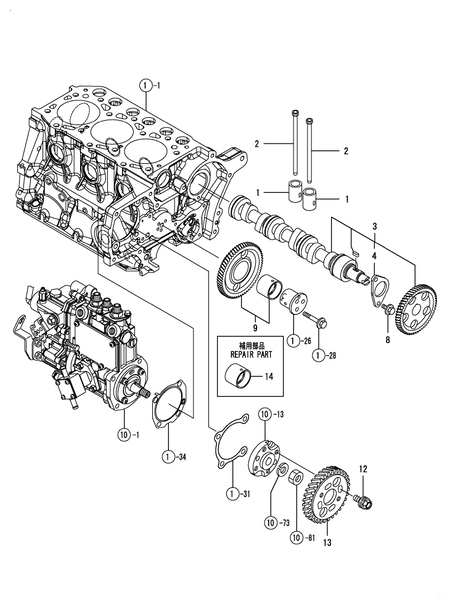 ①-1
2
2
1
1
3
4
8
9
①-26
①-28
補用部品
REPAIR PART
14
⑩-1
①-34
⑩-13
①-31
⑩-73
⑩-81
12
13