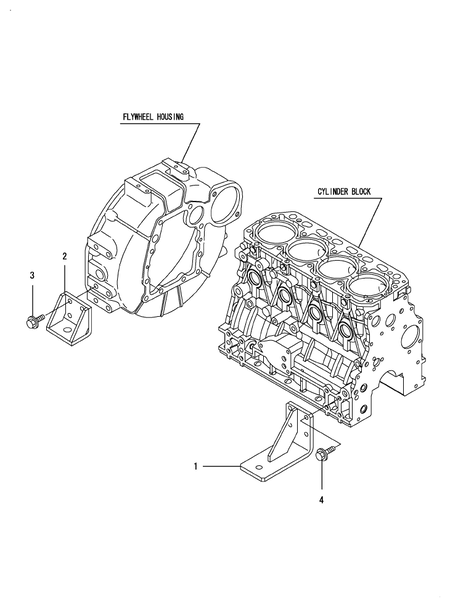 FLYWHEEL HOUSING

CYLINDER BLOCK

2

3

1

4