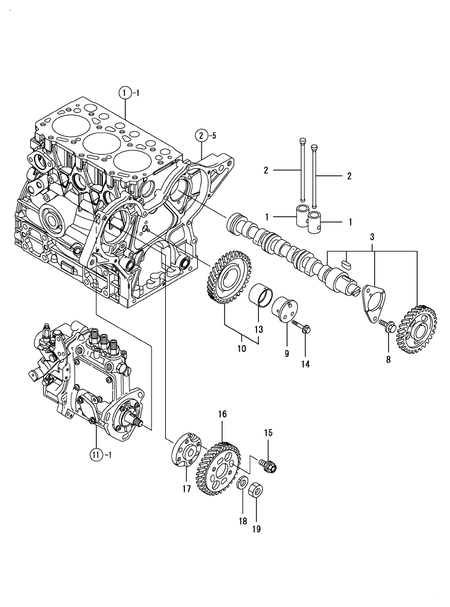 1-1
2-5
2
2
1
1
3
13
10
9
14
8
11-1
16
15
17
18
19