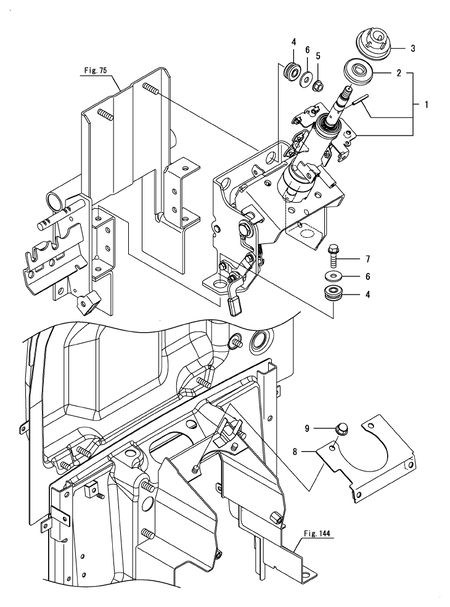 Fig. 75
4
6
5
3
2
1
7
6
4
9
8
Fig. 144