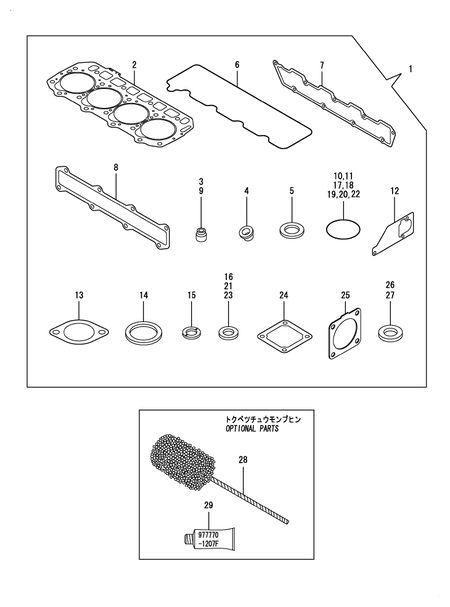 2
6
7
1
8
3
9
4
5
10,11
17,18
19,20,22
12
13
14
15
16
21
23
24
25
26
27

トクベツチュウモンブヒン
OPTIONAL PARTS
28
29
977770
-1207F