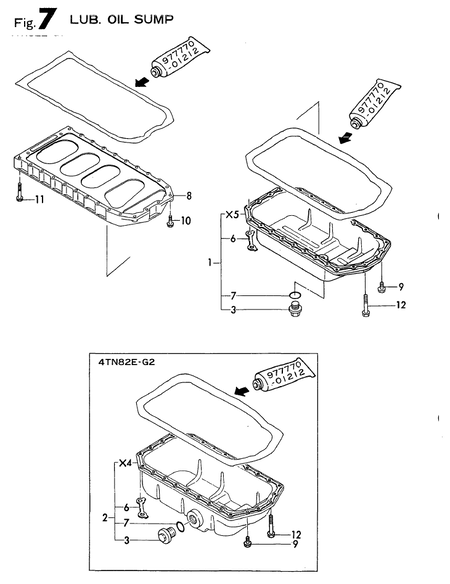 Fig. 7 LUB. OIL SUMP

977770
-01212

977770
-01212

11

8

10

X5

6

1

7

3

9

12

4TN82E-G2

977770
-01212

X4

6

2

7

3

12

9