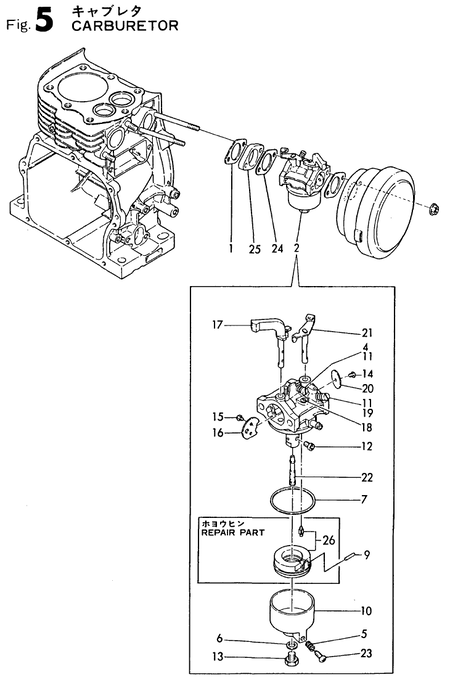 Fig. 5 キャブレタ
CARBURETOR

1
25
24
2

17
21
4
11
14
20
11
19
18
15
16
12
22
7

ホヨウヒン
REPAIR PART
26
9
10
6
5
13
23