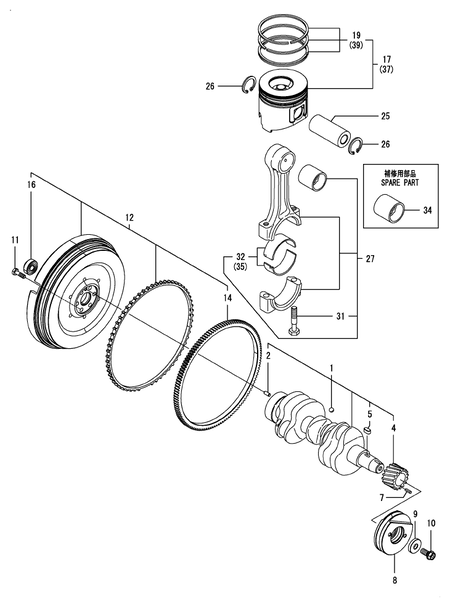 19
(39)
17
(37)
26
25
26
補修用部品
SPARE PART
34
16
12
11
32
(35)
27
14
31
2
1
5
4
7
9
10
8