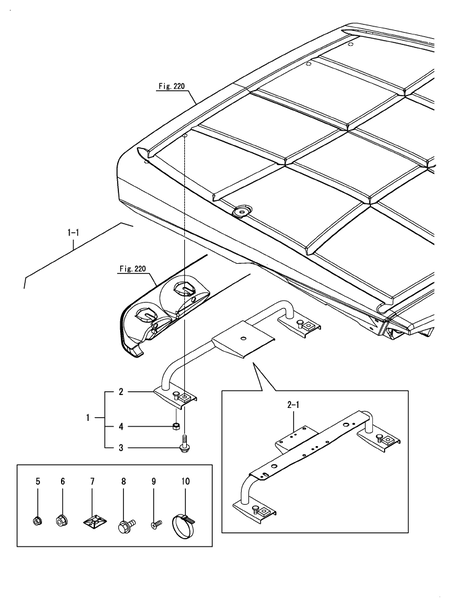 Fig. 220

1-1

Fig. 220

2

1

4

3

2-1

5
6
7
8
9
10