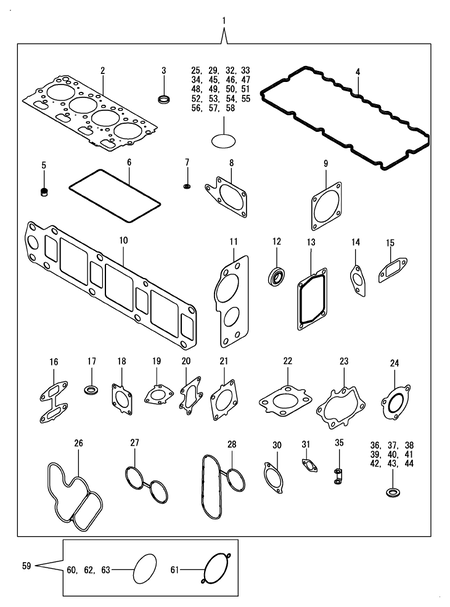 1

2

3

25, 29, 32, 33
34, 45, 46, 47
48, 49, 50, 51
52, 53, 54, 55
56, 57, 58

4

5

6

7

8

9

10

11

12

13

14

15

16

17

18

19

20

21

22

23

24

26

27

28

30

31

35

36, 37, 38
39, 40, 41
42, 43, 44

59

60, 62, 63

61