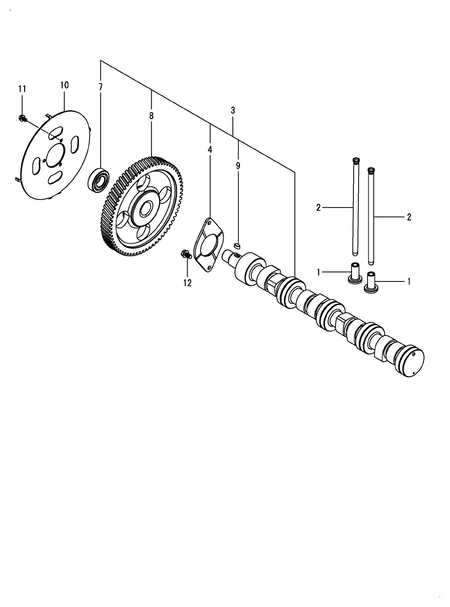 11
10
7
8
3
4
9
2
2
1
1
12