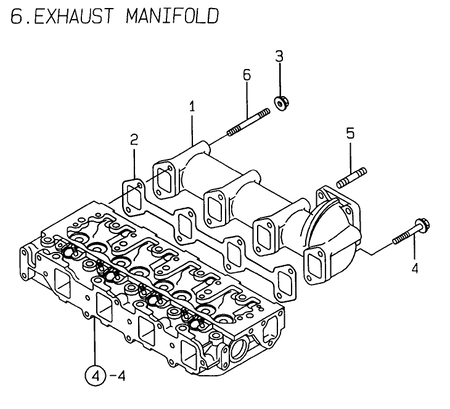 6.EXHAUST MANIFOLD

3
6
1
2
5
4
4 -4