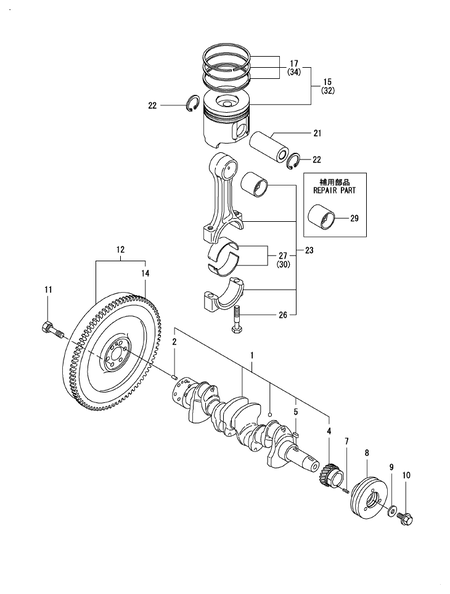 17
(34)
15
(32)
22
21
22
補用部品
REPAIR PART
29
27
(30)
23
26
12
14
11
2
1
5
4
7
8
9
10