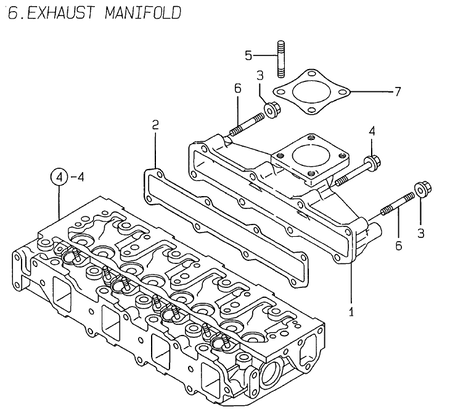 6.EXHAUST MANIFOLD

5
3
6
7
2
4
④-4
3
6
1