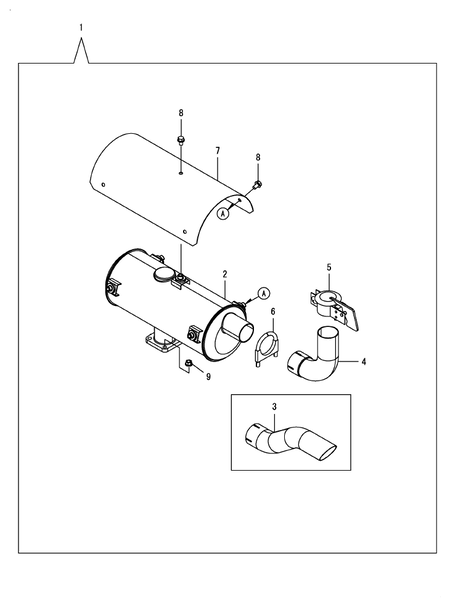 1
8
7
8
A
2
A
5
6
4
9
3