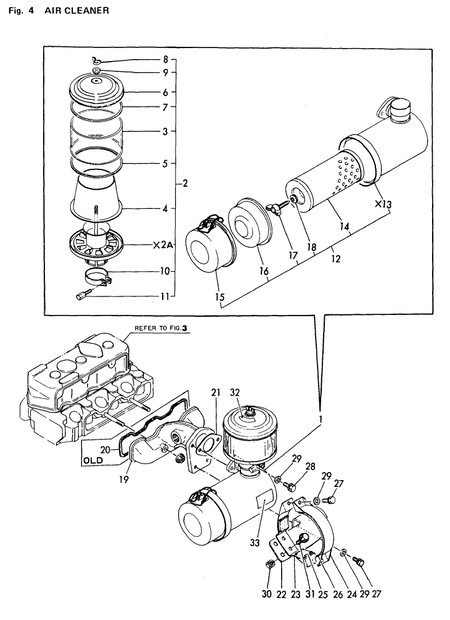 Fig. 4 AIR CLEANER

8
9
6
7
3
5
2
4
X2A
10
11
X13
14
18
17
12
16
15

REFER TO FIG. 3

21
32
1
20
OLD
19
29
28
29
27
33
30 22 23 31 25 26 24 29 27