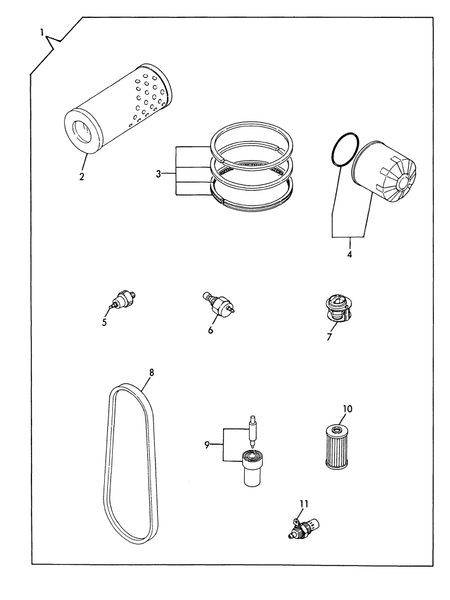 1
2
3
4
5
6
7
8
9
10
11