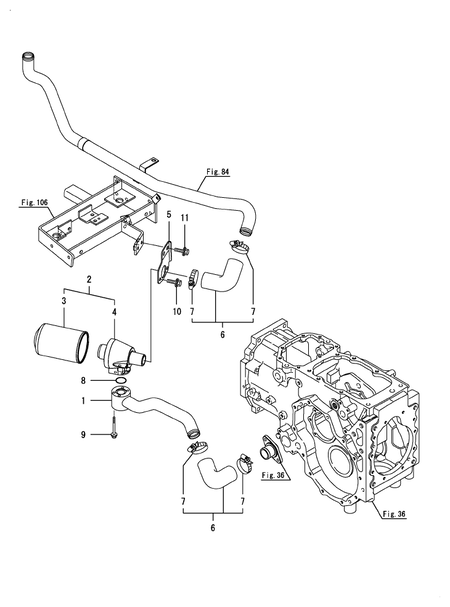 Fig. 84
Fig. 106
5
11
2
3
4
10
7
7
6
8
1
9
Fig. 36
7
7
6
Fig. 36